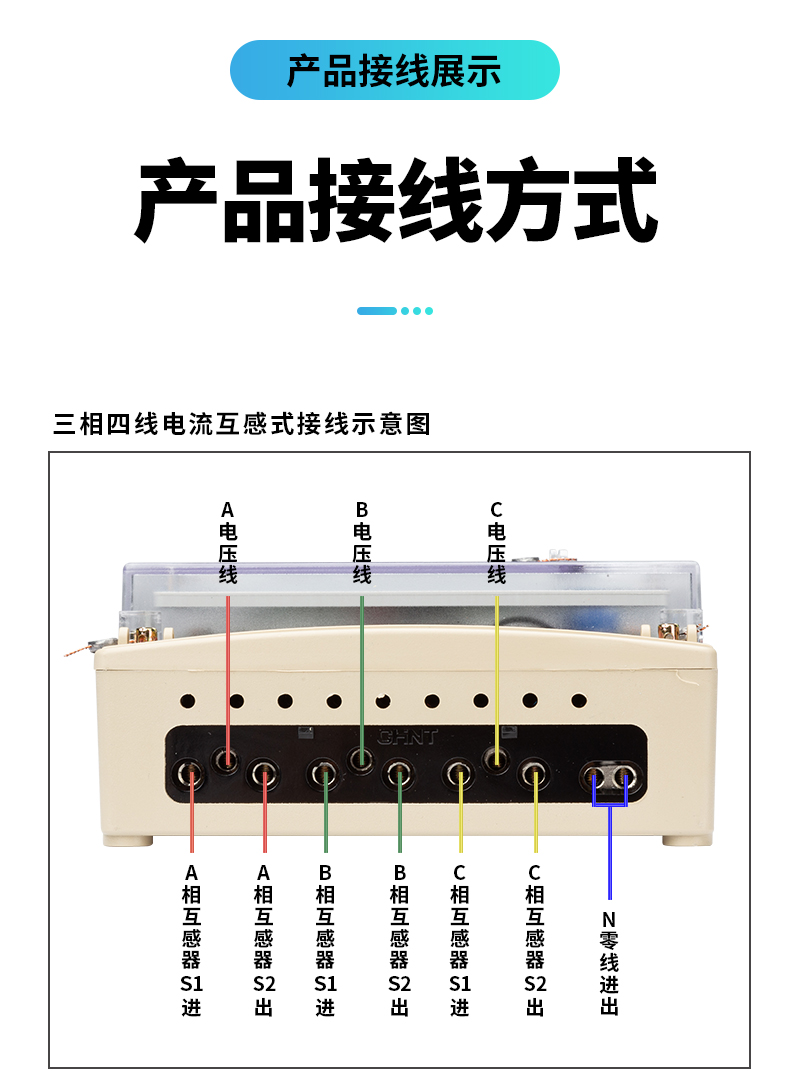 产品接线展示

产品接线方式

三相四线电流互感式接线示意图

A电压线 B电压线 C电压线

CHNT

A相互感器S1进 A相互感器S2出 B相互感器S1进 B相互感器S2出 C相互感器S1进 C相互感器S2出 N零线进出